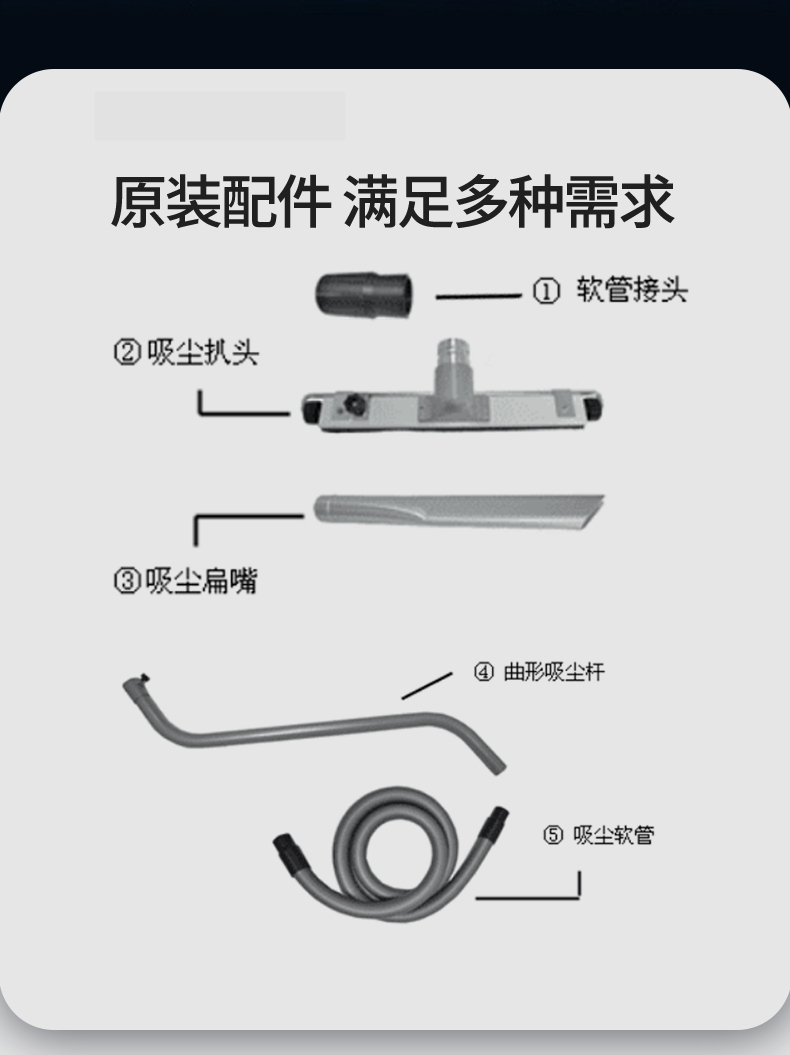 原装配件 满足多种需求

① 软管接头

② 吸尘扒头

③ 吸尘扁嘴

④ 曲形吸尘杆

⑤ 吸尘软管